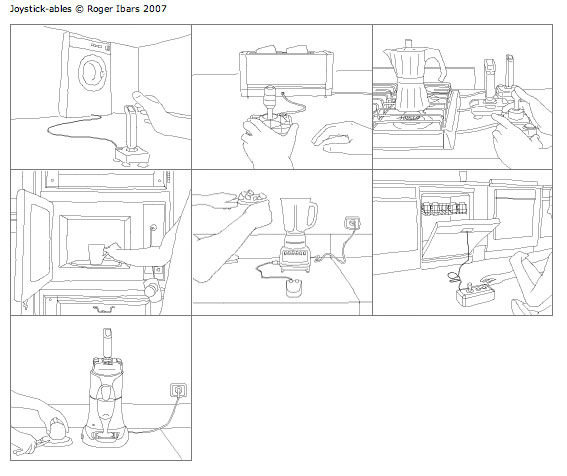 Joystick-ables © Roger Ibars 2007